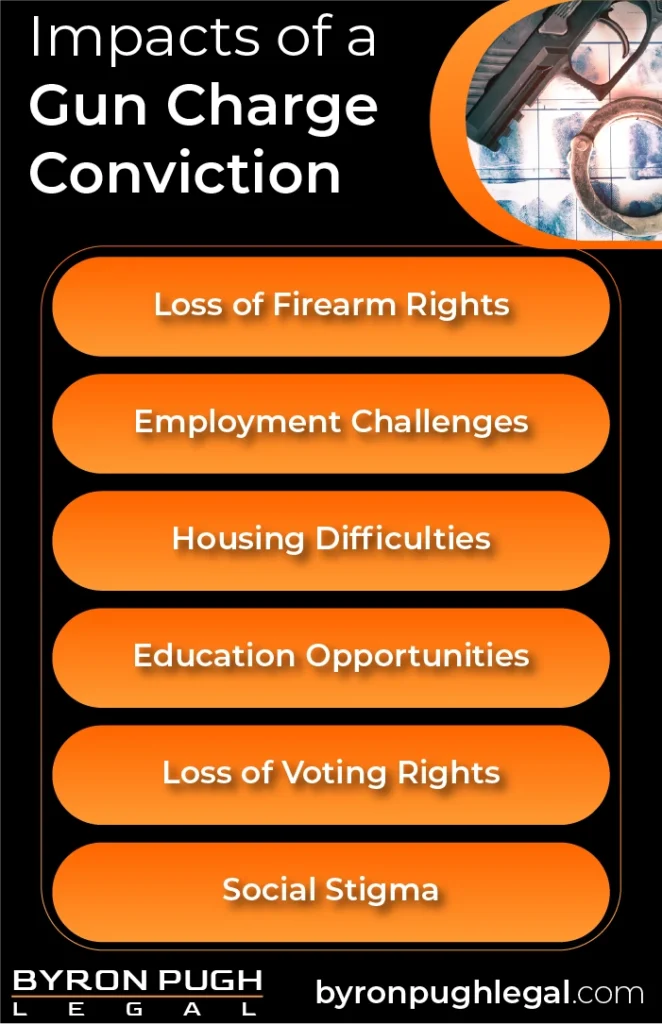 Impacts of a Gun Charge Conviction

Loss of Firearm Rights

Employment Challenges

Housing Difficulties

Education Opportunities

Loss of Voting Rights

Social Stigma

BYRON PUGH LEGAL

byronpughlegal.com